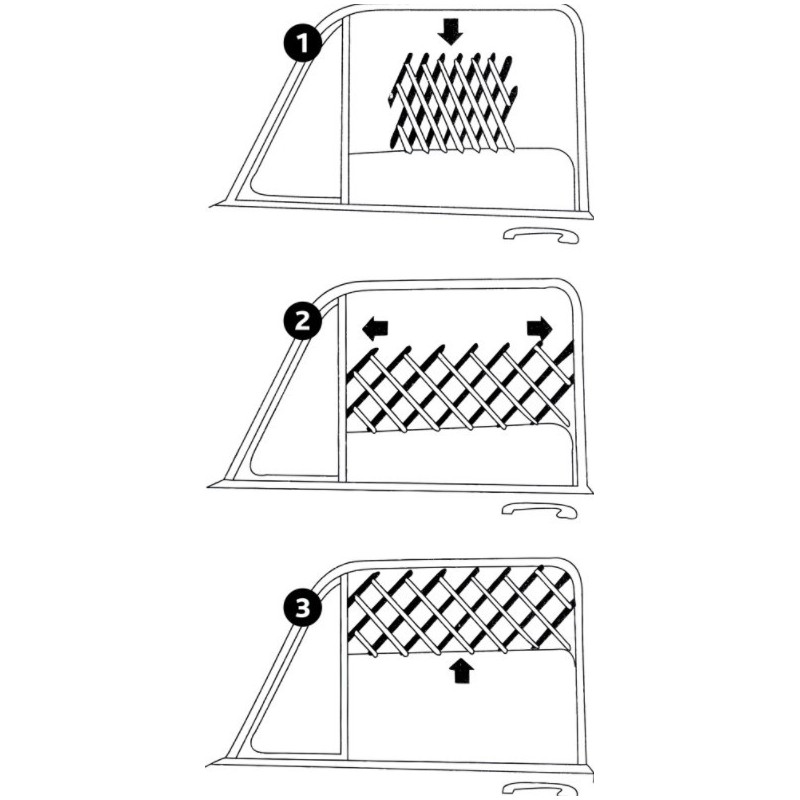 1

2

3